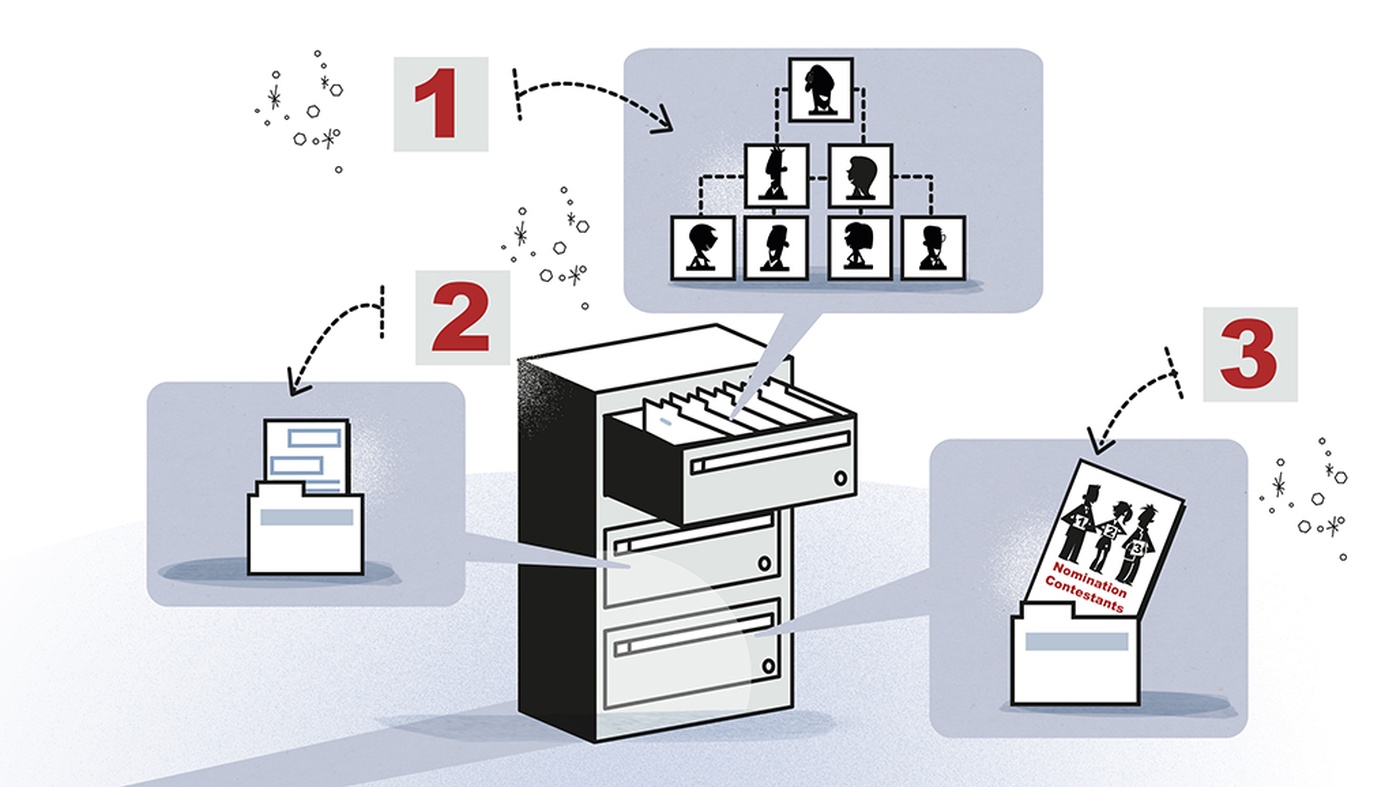 1

2

3

1 2 3

Nomination Contestants