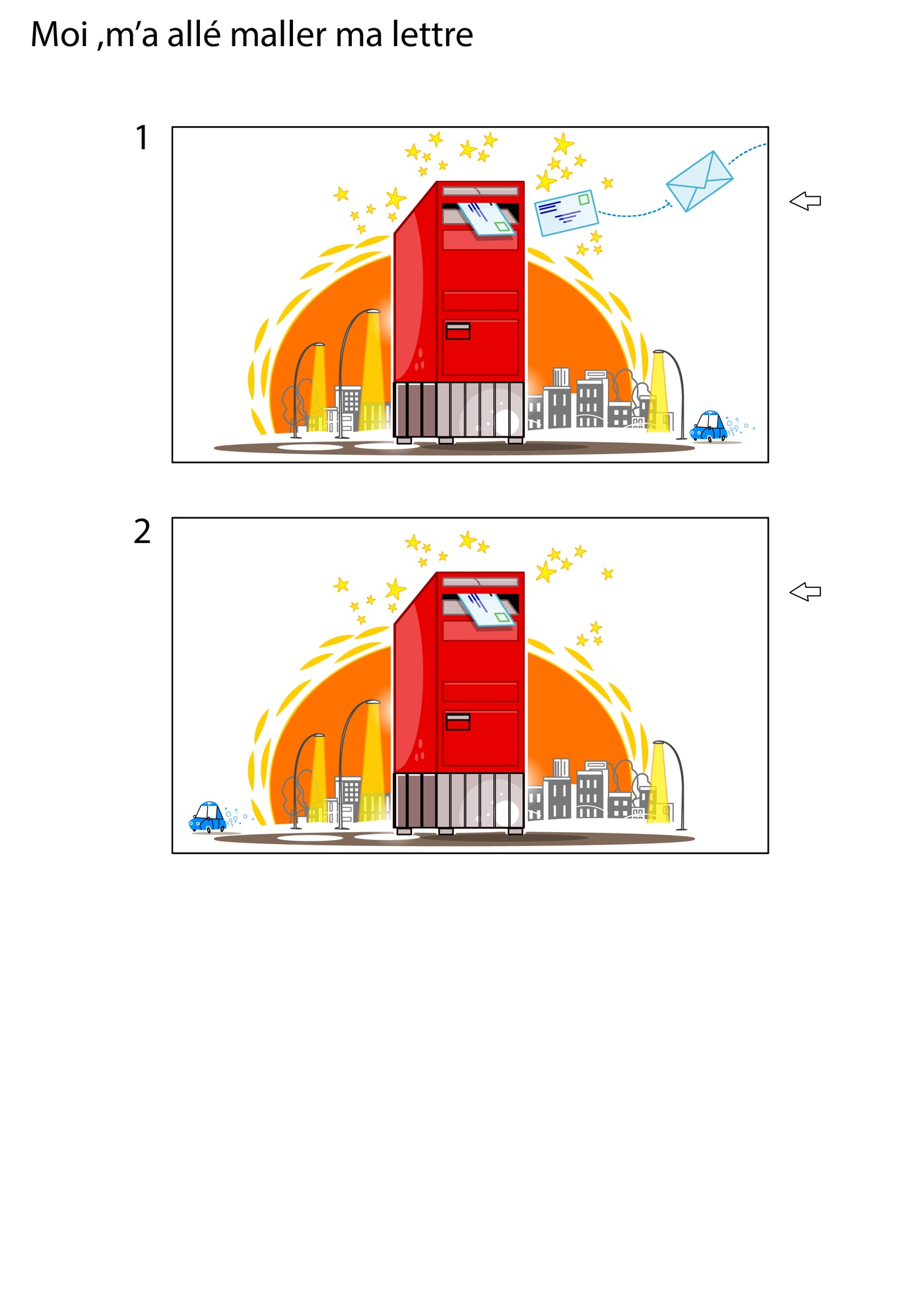 Moi ,m'a allé maller ma lettre

1

2